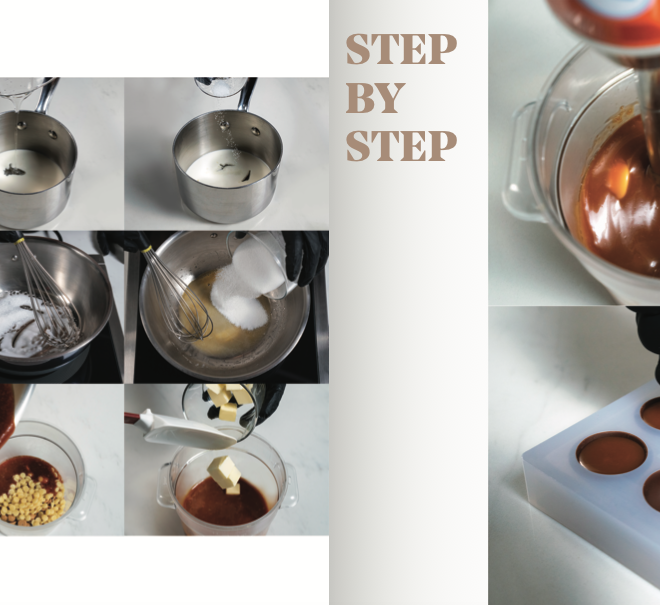 STEP
BY
STEP