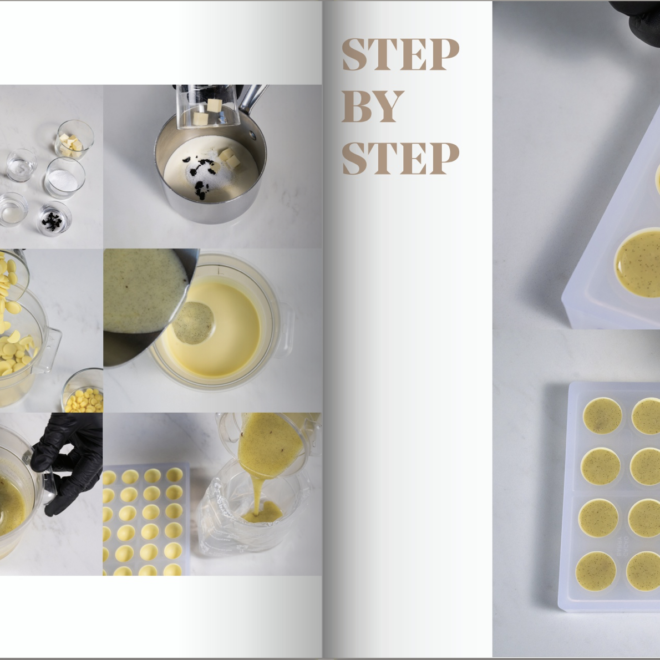 STEP
BY
STEP